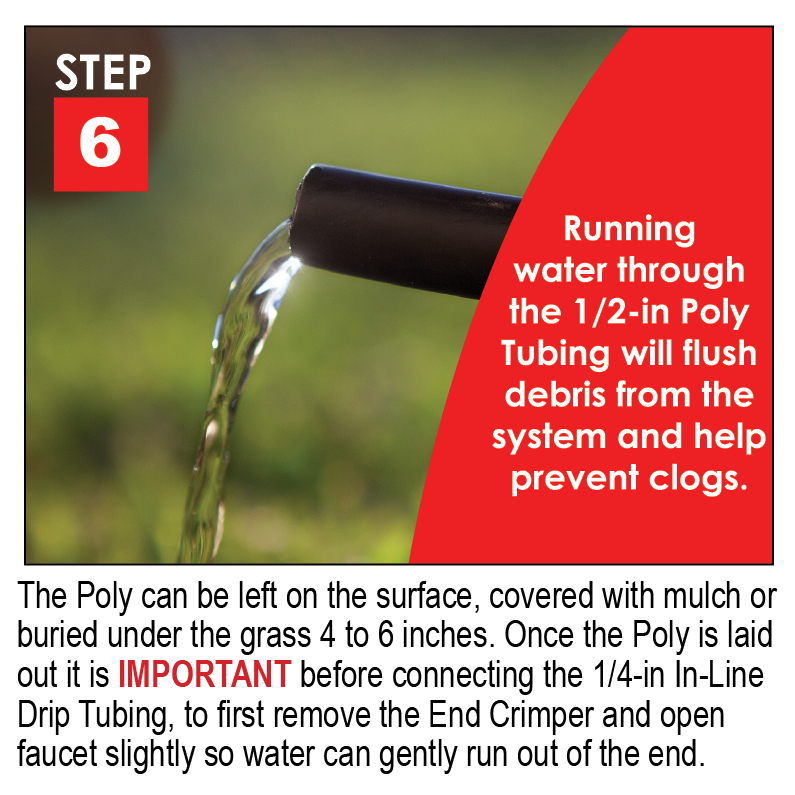 STEP
6

Running water through the 1/2-in Poly Tubing will flush debris from the system and help prevent clogs.

The Poly can be left on the surface, covered with mulch or buried under the grass 4 to 6 inches. Once the Poly is laid out it is IMPORTANT before connecting the 1/4-in In-Line Drip Tubing, to first remove the End Crimper and open faucet slightly so water can gently run out of the end.